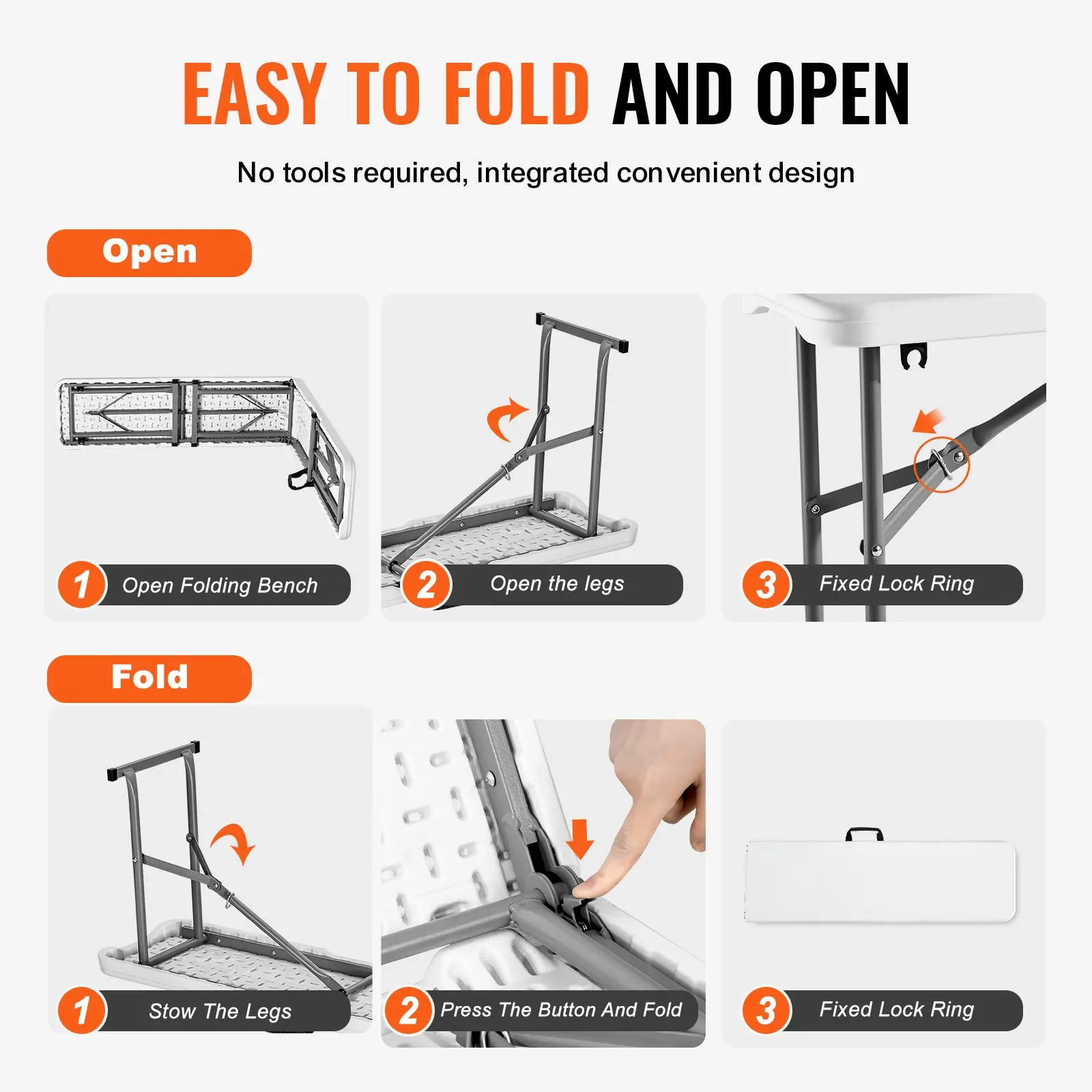 EASY TO FOLD AND OPEN

No tools required, integrated convenient design

Open

1 Open Folding Bench

2 Open the legs

3 Fixed Lock Ring

Fold

1 Stow The Legs

2 Press The Button And Fold

3 Fixed Lock Ring